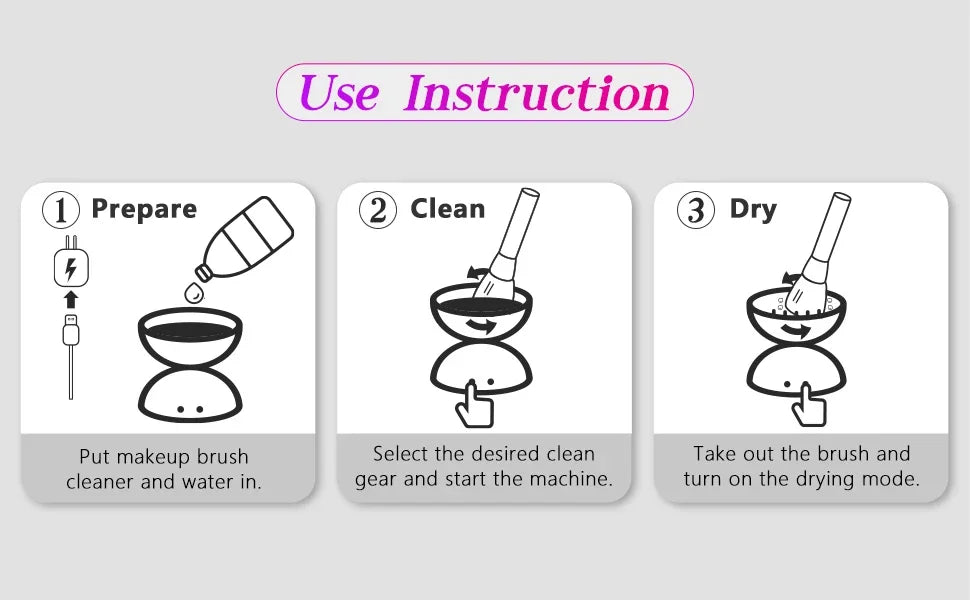 Use Instruction

① Prepare

Put makeup brush cleaner and water in.

② Clean

Select the desired clean gear and start the machine.

③ Dry

Take out the brush and turn on the drying mode.