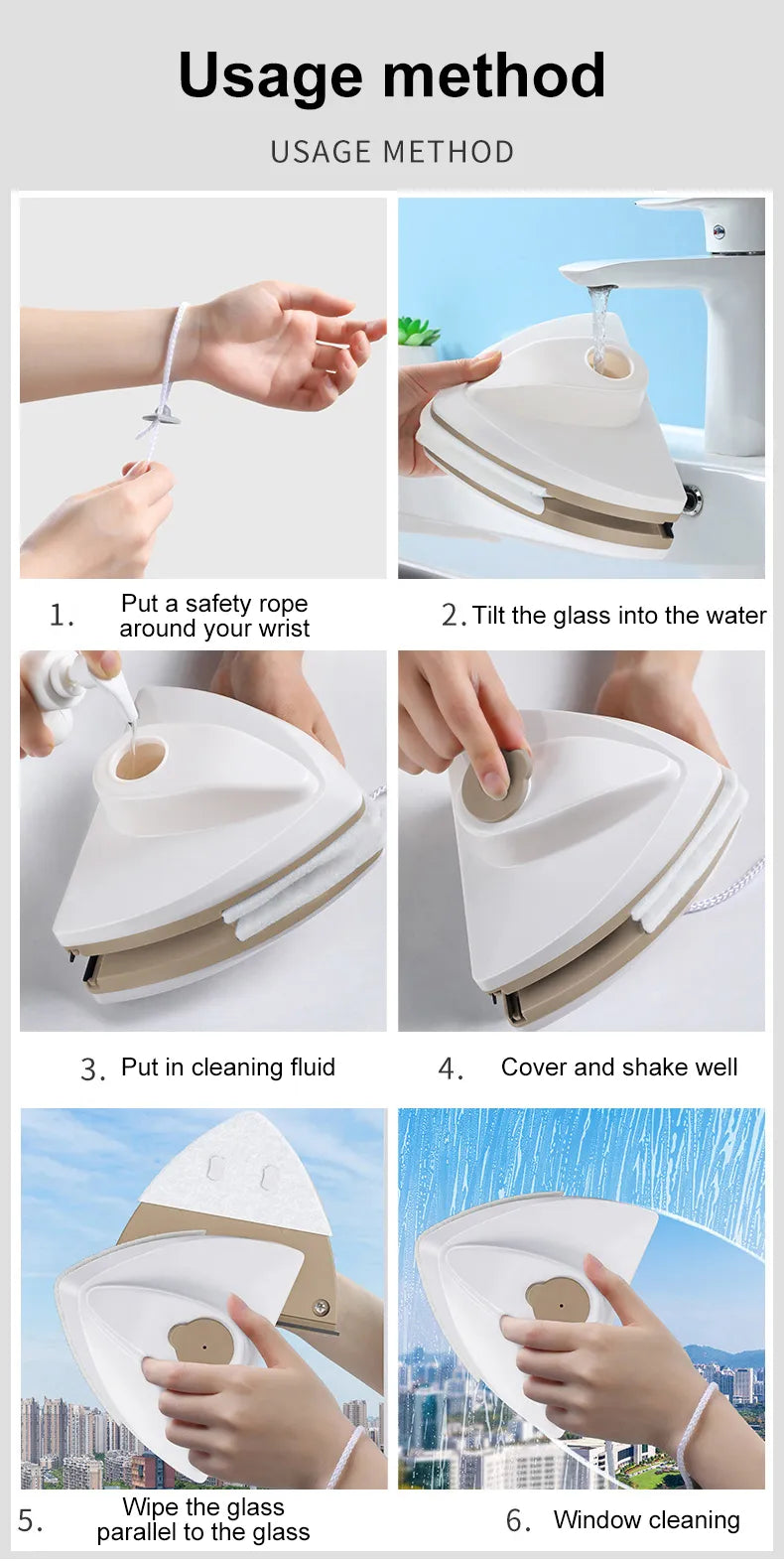 Usage method

USAGE METHOD

1. Put a safety rope around your wrist

2. Tilt the glass into the water

3. Put in cleaning fluid

4. Cover and shake well

5. Wipe the glass parallel to the glass

6. Window cleaning